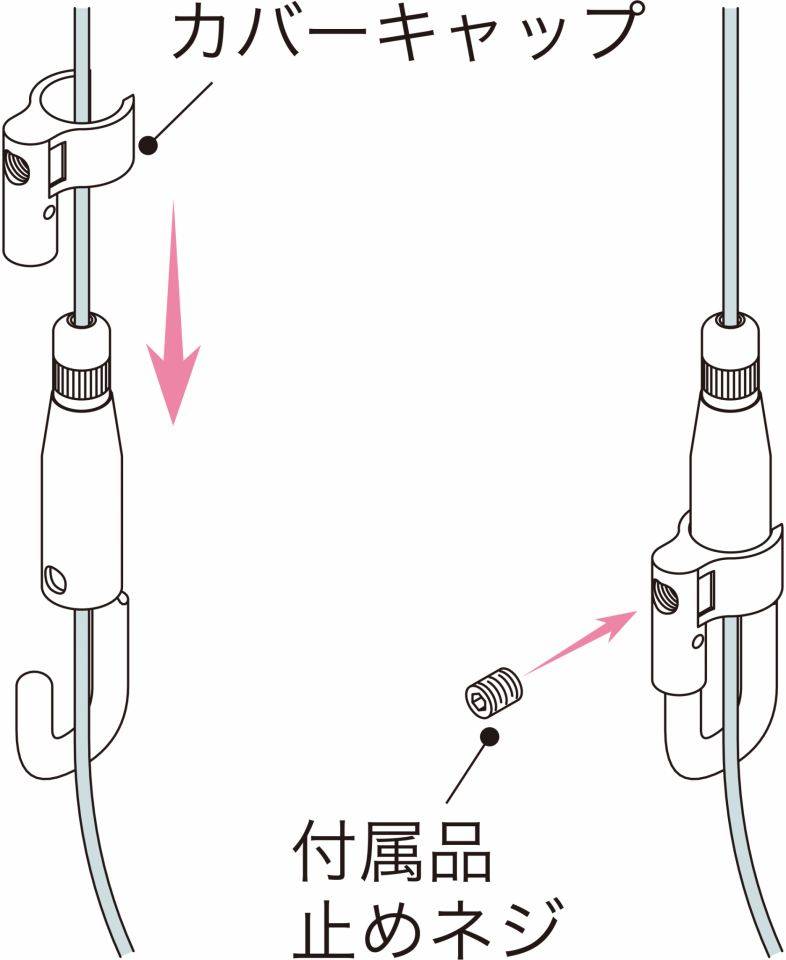 カバーキャップ

付属品
止めネジ